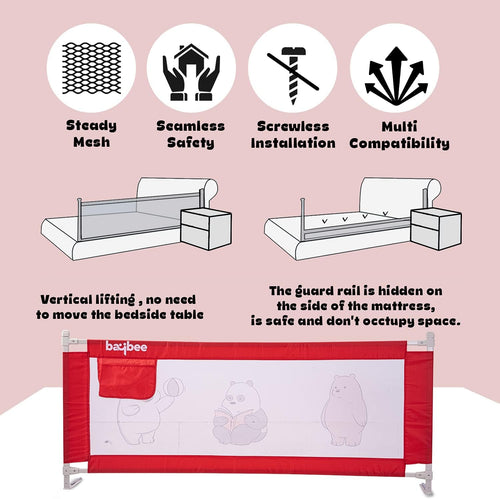 Steady Mesh

Seamless Safety

Screwless Installation

Multi Compatibility

Vertical lifting , no need to move the bedside table

The guard rail is hidden on the side of the mattress, is safe and don't occtupy space.

baybee