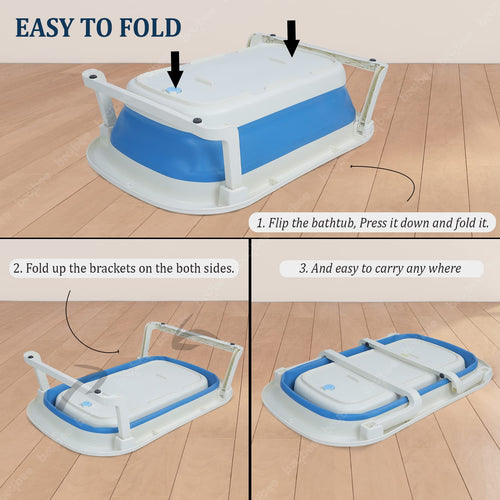 EASY TO FOLD

1. Flip the bathtub, Press it down and fold it.

2. Fold up the brackets on the both sides.

3. And easy to carry any where