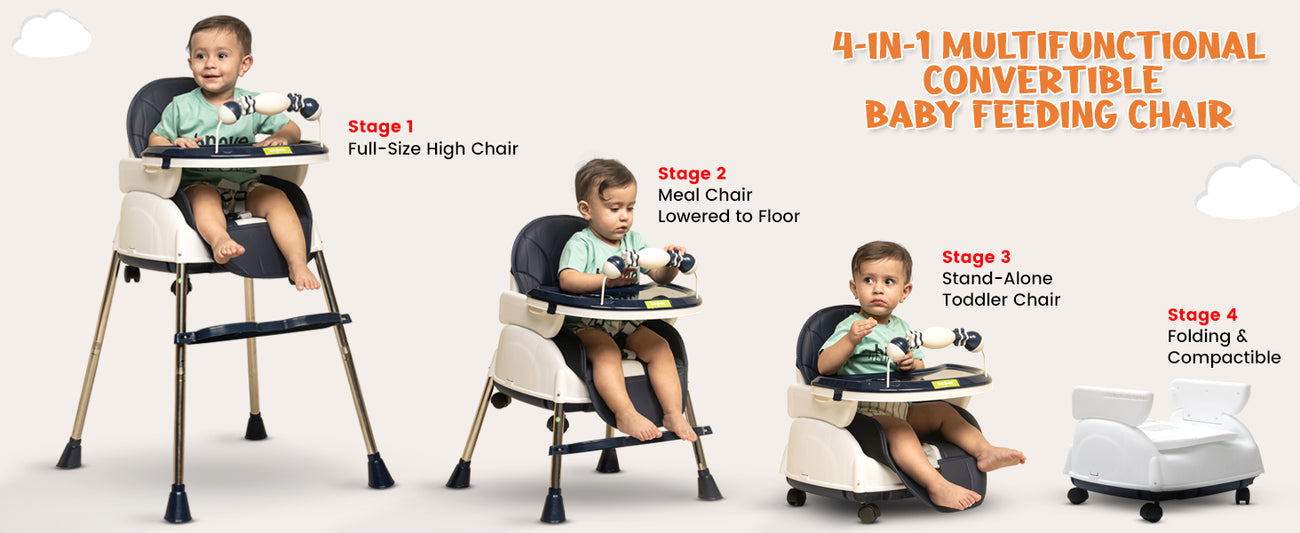 4-IN-1 MULTIFUNCTIONAL CONVERTIBLE BABY FEEDING CHAIR

Stage 1
Full-Size High Chair

Stage 2
Meal Chair
Lowered to Floor

Stage 3
Stand-Alone
Toddler Chair

Stage 4
Folding &
Compactible